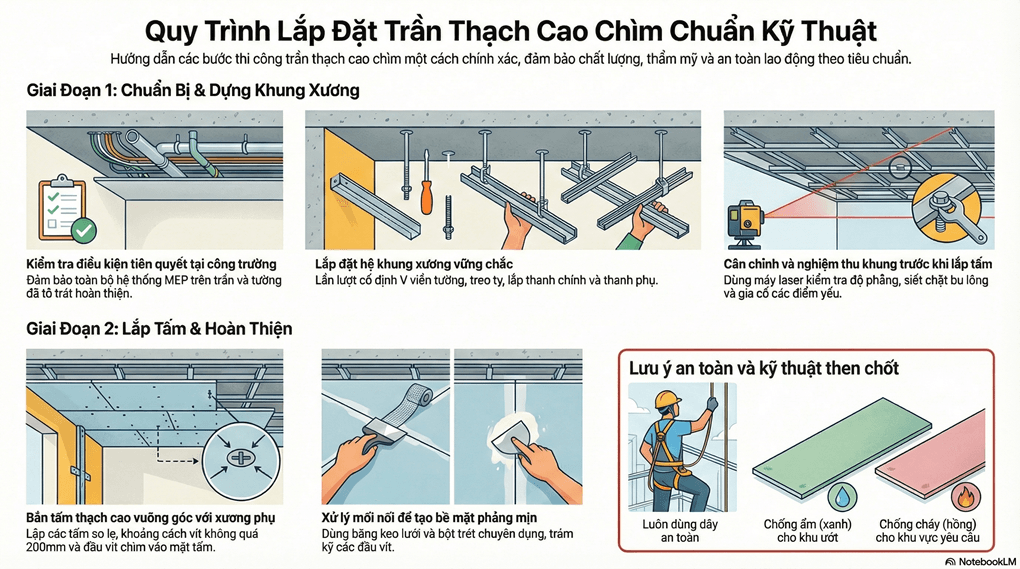 Quy Trình Lắp Đặt Trần Thạch Cao Chìm Chuẩn Kỹ Thuật

Hướng dẫn các bước thi công trần thạch cao chìm một cách chính xác, đảm bảo chất lượng, thẩm mỹ và an toàn lao động theo tiêu chuẩn.

Giai Đoạn 1: Chuẩn Bị & Dựng Khung Xương

Kiểm tra điều kiện tiên quyết tại công trường
Đảm bảo toàn bộ hệ thống MEP trên trần và tường đã tô trát hoàn thiện.

Lắp đặt hệ khung xương vững chắc
Lần lượt cố định V viền tường, treo ty, lắp thanh chính và thanh phụ.

Cân chỉnh và nghiệm thu khung trước khi lắp tấm
Dùng máy laser kiểm tra độ phẳng, siết chặt bu lông và gia cố các điểm yếu.

Giai Đoạn 2: Lắp Tấm & Hoàn Thiện

Bắn tấm thạch cao vuông góc với xương phụ
Lắp các tấm so le, khoảng cách vít không quá 200mm và đầu vít chìm vào mặt tấm.

Xử lý mối nối để tạo bề mặt phẳng mịn
Dùng băng keo lưới và bột trét chuyên dụng, trám kỹ các đầu vít.

Lưu ý an toàn và kỹ thuật then chốt

Luôn dùng dây an toàn

Chống ẩm (xanh) cho khu ướt

Chống cháy (hồng) cho khu vực yêu cầu

NotebookLM